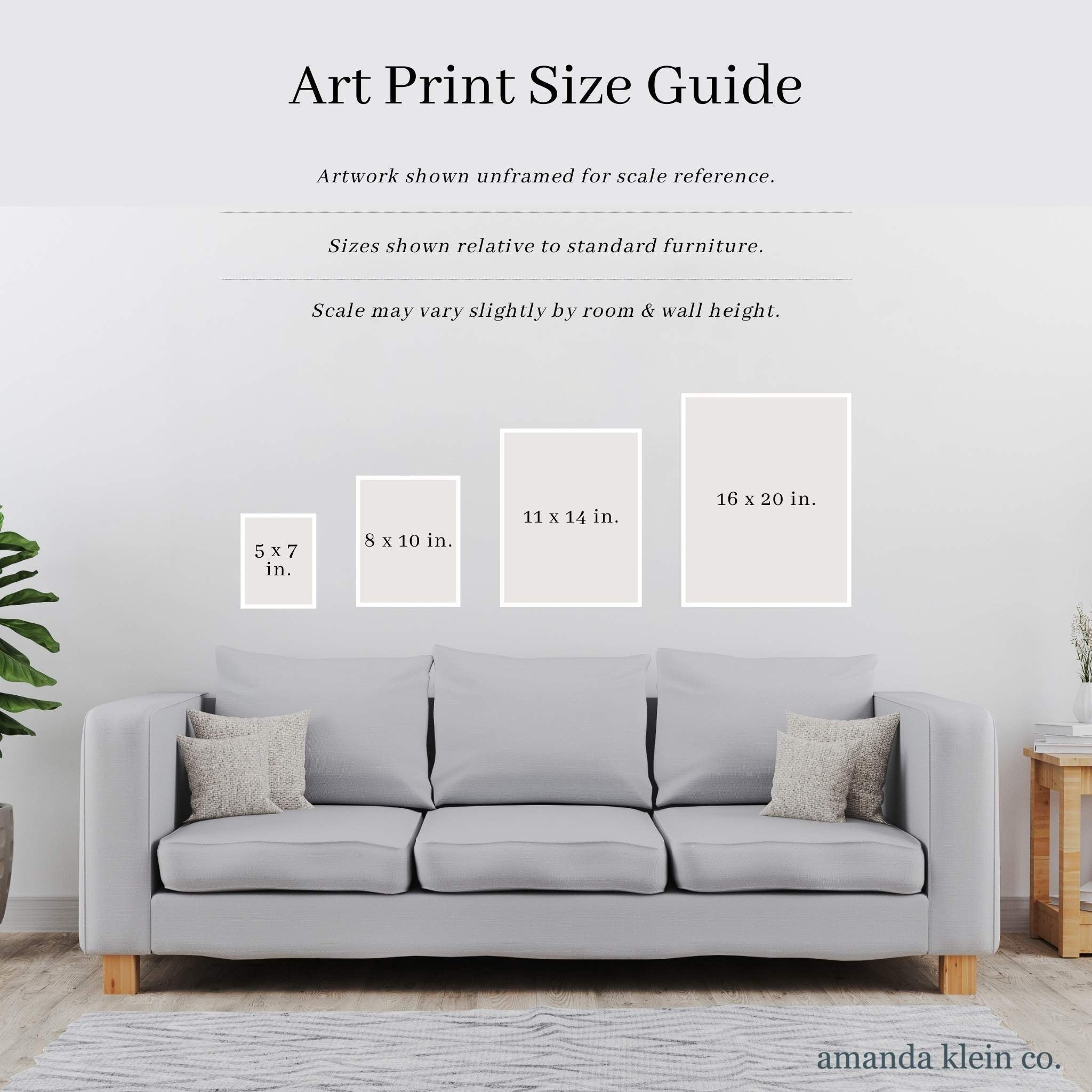 Art Print Size Guide

Artwork shown unframed for scale reference.

Sizes shown relative to standard furniture.

Scale may vary slightly by room & wall height.

5 x 7 in.

8 x 10 in.

11 x 14 in.

16 x 20 in.

amanda klein co.