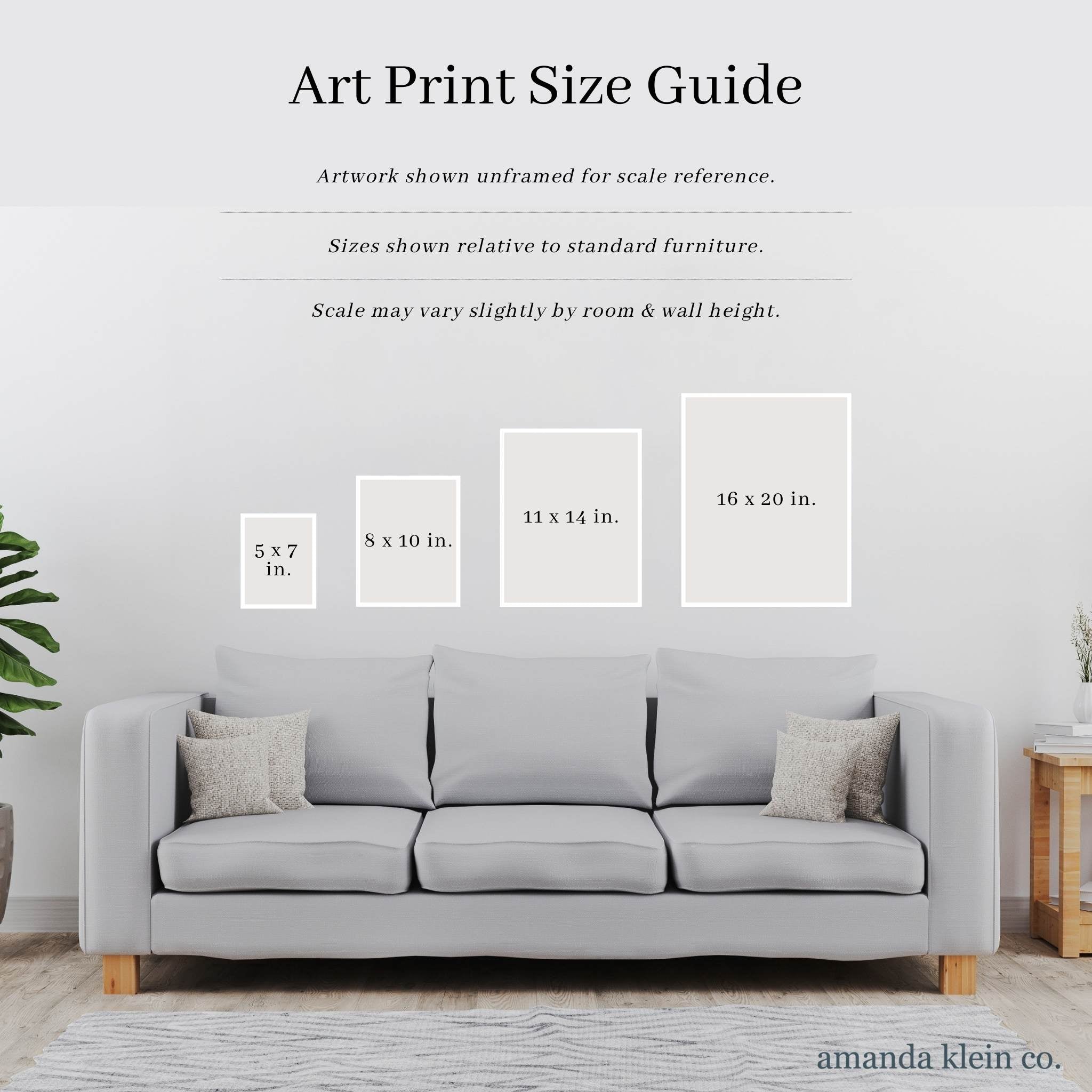 Art Print Size Guide

Artwork shown unframed for scale reference.

Sizes shown relative to standard furniture.

Scale may vary slightly by room & wall height.

5 x 7 in.

8 x 10 in.

11 x 14 in.

16 x 20 in.

amanda klein co.