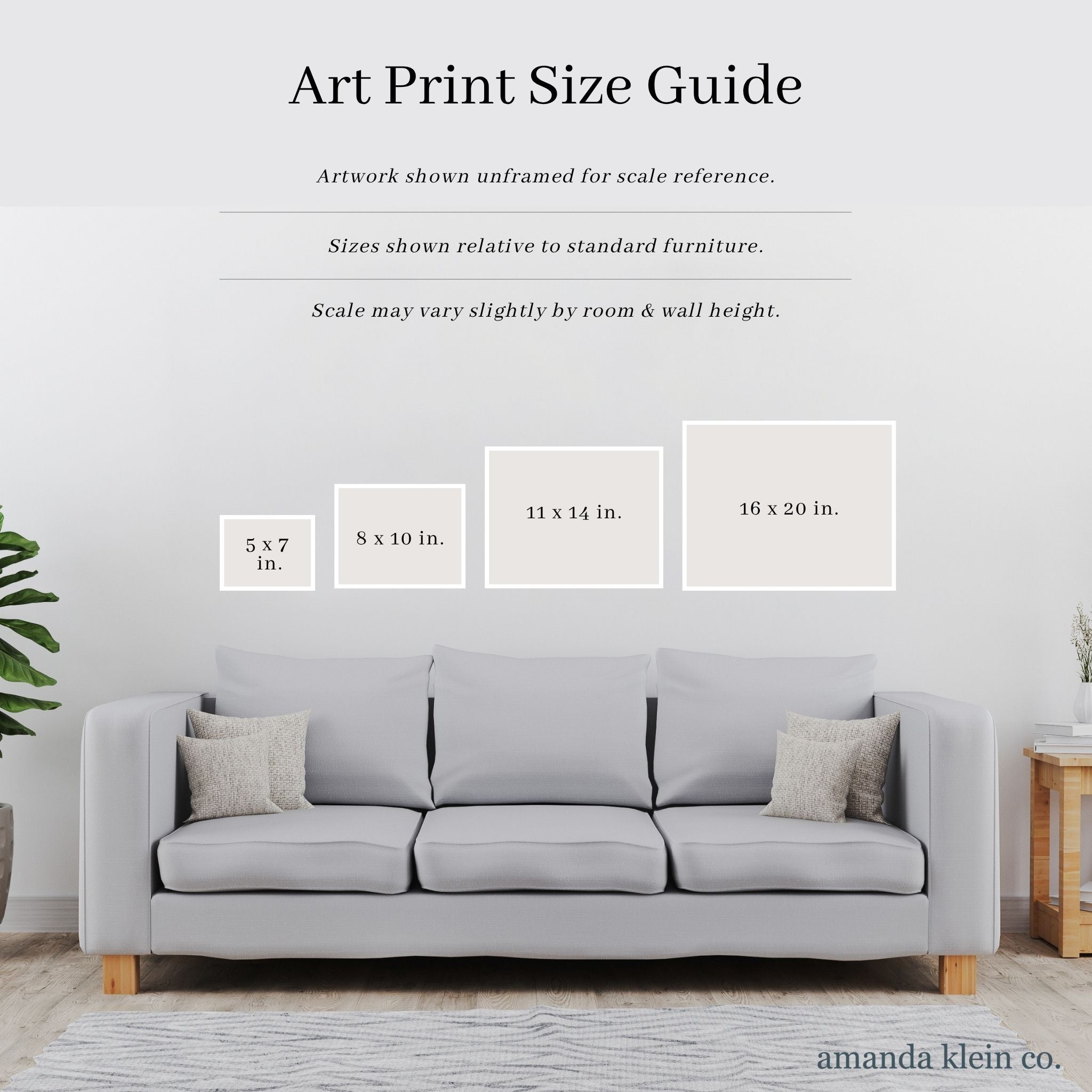 Art Print Size Guide

Artwork shown unframed for scale reference.

Sizes shown relative to standard furniture.

Scale may vary slightly by room & wall height.

5 x 7 in.

8 x 10 in.

11 x 14 in.

16 x 20 in.

amanda klein co.